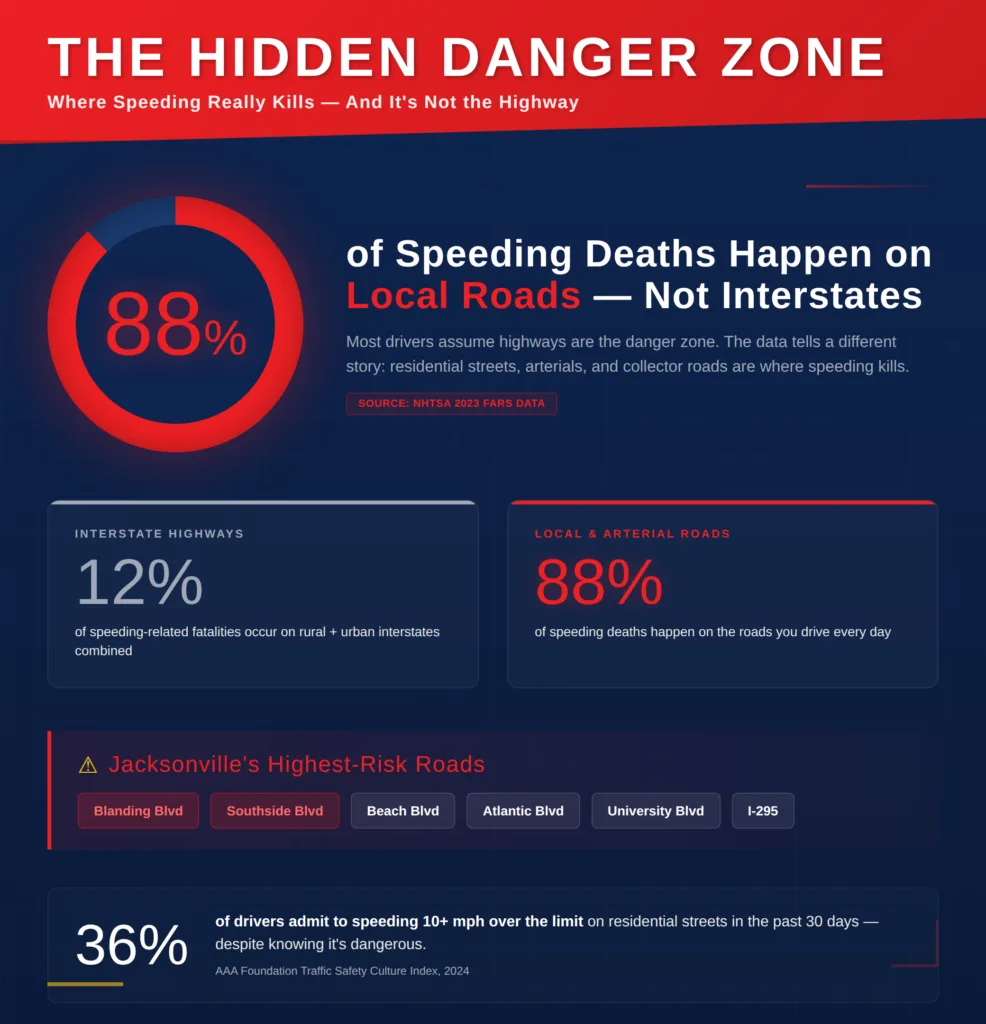 THE HIDDEN DANGER ZONE

Where Speeding Really Kills — And It's Not the Highway

88%

of Speeding Deaths Happen on Local Roads — Not Interstates

Most drivers assume highways are the danger zone. The data tells a different story: residential streets, arterials, and collector roads are where speeding kills.

SOURCE: NHTSA 2023 FARS DATA

INTERSTATE HIGHWAYS

12%

of speeding-related fatalities occur on rural + urban interstates combined

LOCAL & ARTERIAL ROADS

88%

of speeding deaths happen on the roads you drive every day

⚠ Jacksonville's Highest-Risk Roads

Blanding Blvd

Southside Blvd

Beach Blvd

Atlantic Blvd

University Blvd

I-295

36%

of drivers admit to speeding 10+ mph over the limit on residential streets in the past 30 days — despite knowing it's dangerous.

AAA Foundation Traffic Safety Culture Index, 2024